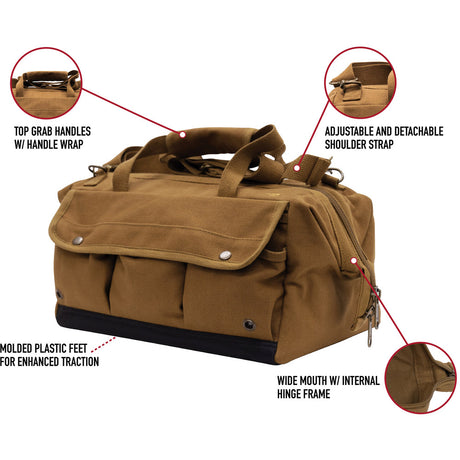 TOP GRAB HANDLES
W/ HANDLE WRAP

ADJUSTABLE AND DETACHABLE
SHOULDER STRAP

MOLDED PLASTIC FEET
FOR ENHANCED TRACTION

WIDE MOUTH W/ INTERNAL
HINGE FRAME