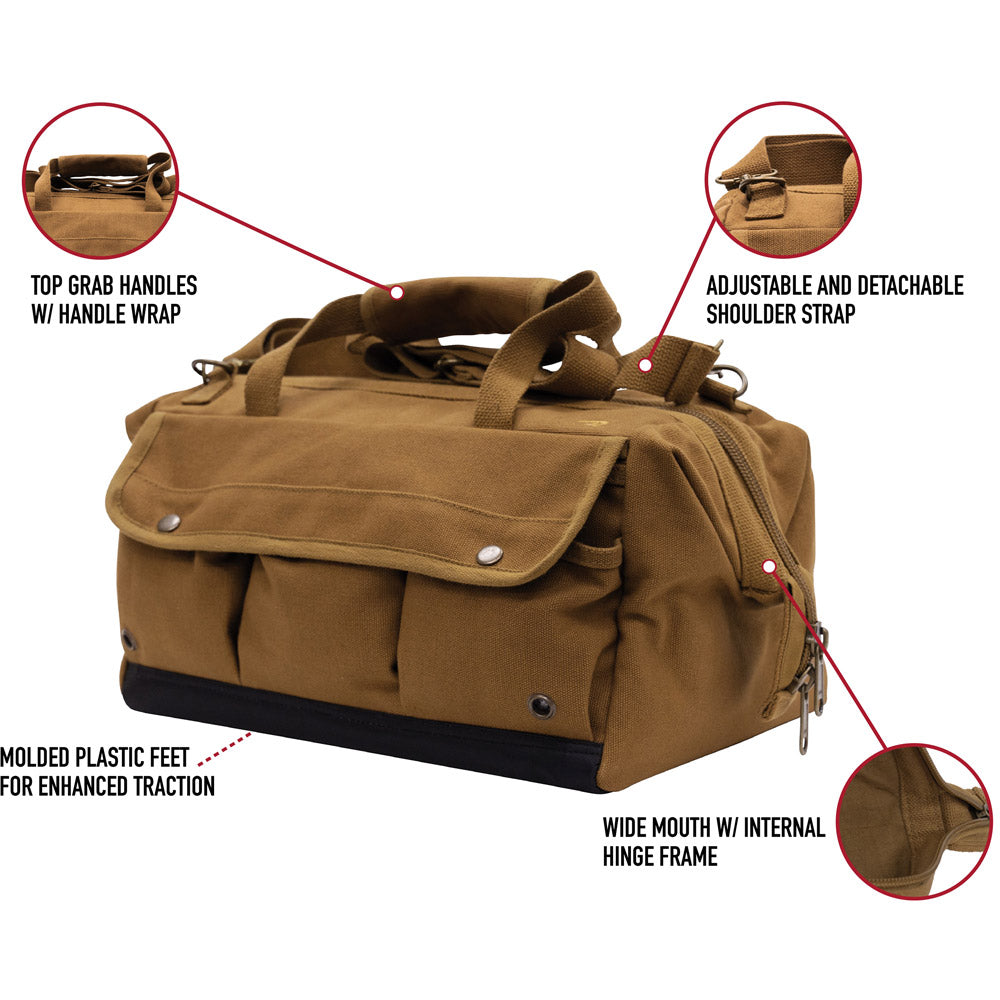 TOP GRAB HANDLES W/ HANDLE WRAP

ADJUSTABLE AND DETACHABLE SHOULDER STRAP

MOLDED PLASTIC FEET FOR ENHANCED TRACTION

WIDE MOUTH W/ INTERNAL HINGE FRAME