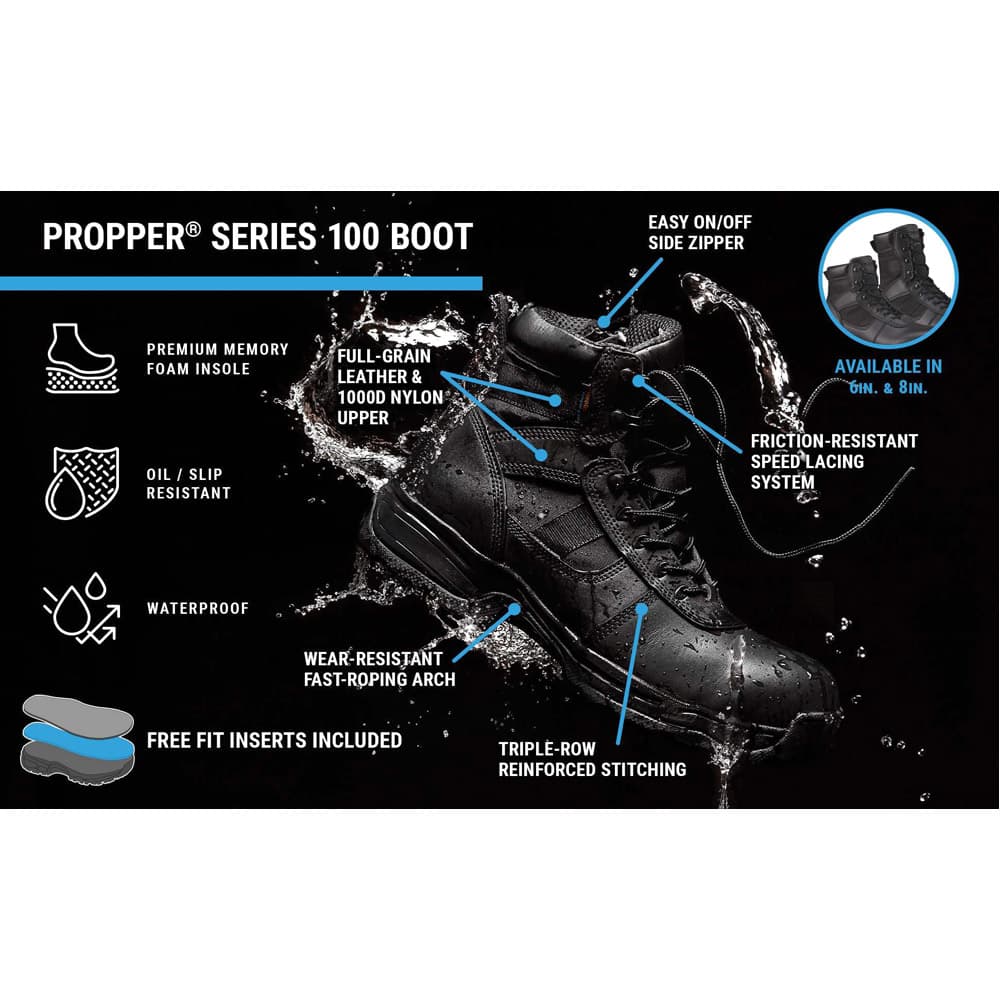 PROPPER® SERIES 100 BOOT

PREMIUM MEMORY FOAM INSOLE

OIL / SLIP RESISTANT

WATERPROOF

FREE FIT INSERTS INCLUDED

FULL-GRAIN LEATHER & 1000D NYLON UPPER

EASY ON/OFF SIDE ZIPPER

AVAILABLE IN 6IN. & 8IN.

FRICTION-RESISTANT SPEED LACING SYSTEM

WEAR-RESISTANT FAST-ROPING ARCH

TRIPLE-ROW REINFORCED STITCHING